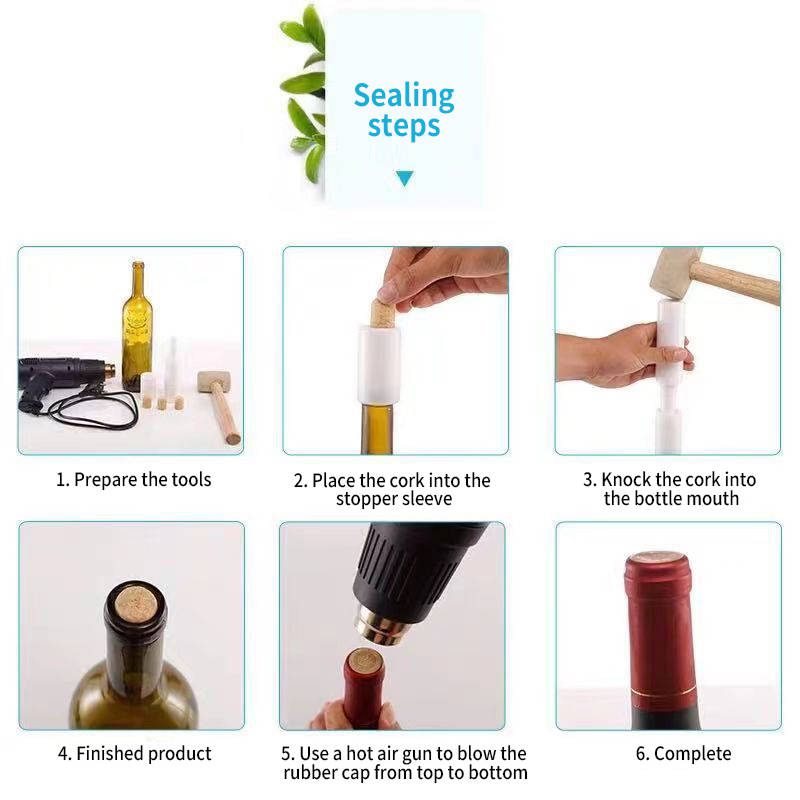 Sealing steps

1. Prepare the tools

2. Place the cork into the stopper sleeve

3. Knock the cork into the bottle mouth

4. Finished product

5. Use a hot air gun to blow the rubber cap from top to bottom

6. Complete