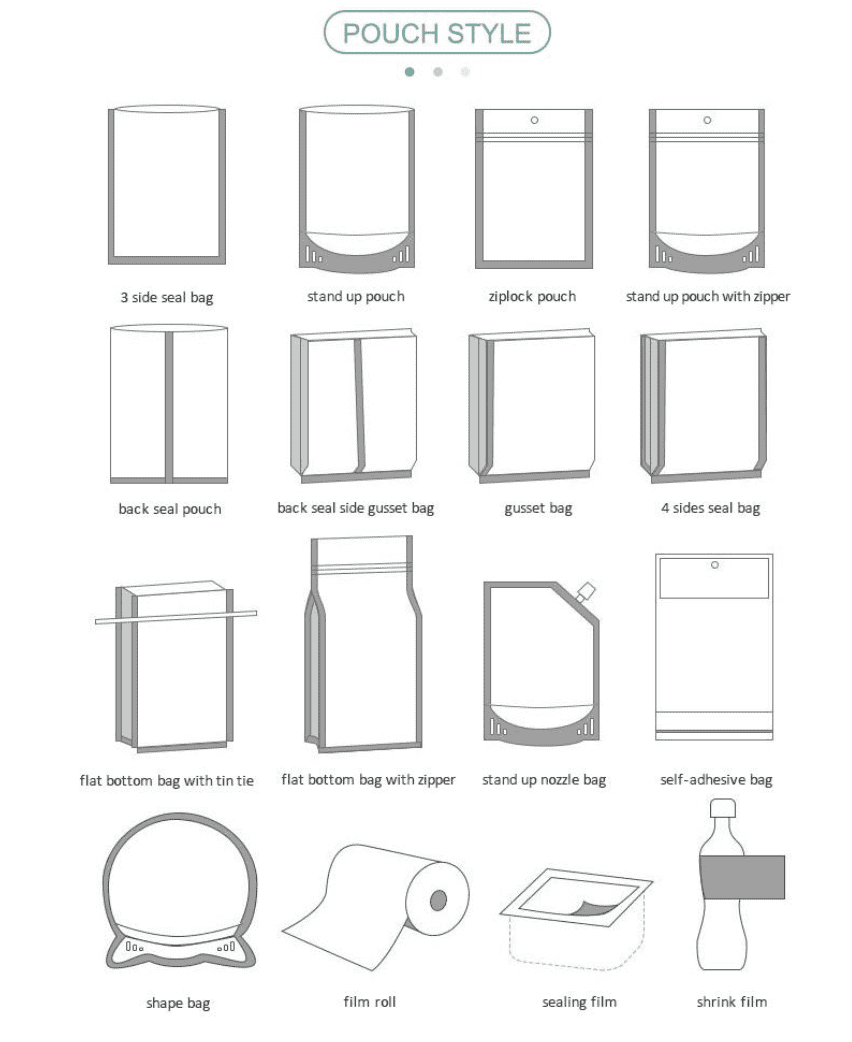 POUCH STYLE

3 side seal bag

stand up pouch

ziplock pouch

stand up pouch with zipper

back seal pouch

back seal side gusset bag

gusset bag

4 sides seal bag

flat bottom bag with tin tie

flat bottom bag with zipper

stand up nozzle bag

self-adhesive bag

shape bag

film roll

sealing film

shrink film