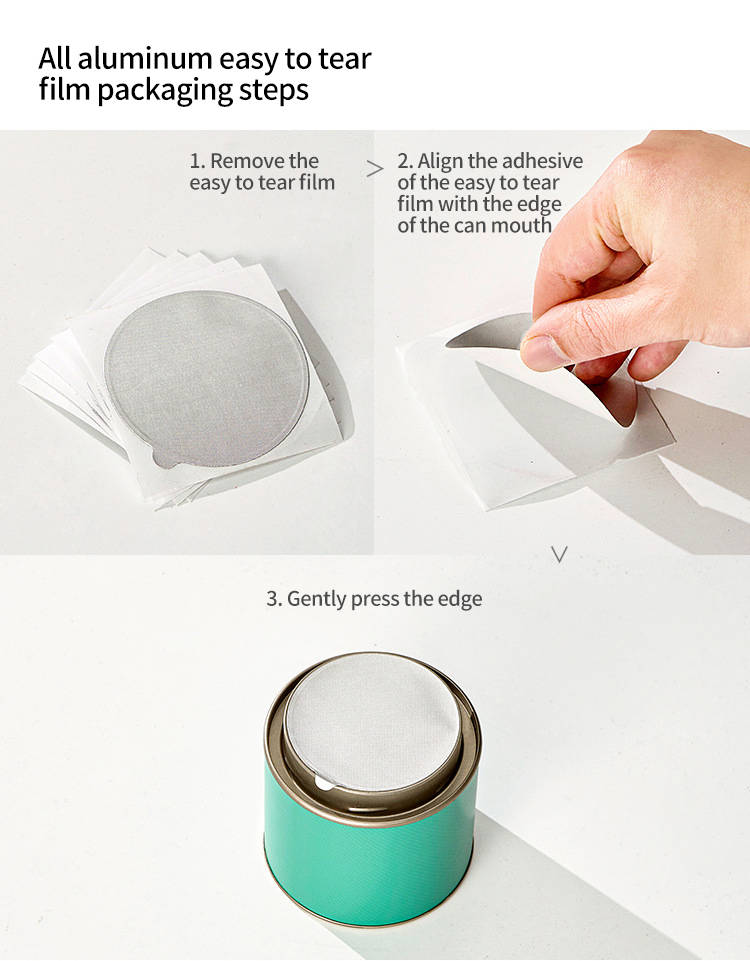 All aluminum easy to tear film packaging steps

1. Remove the easy to tear film

>

2. Align the adhesive of the easy to tear film with the edge of the can mouth

V

3. Gently press the edge