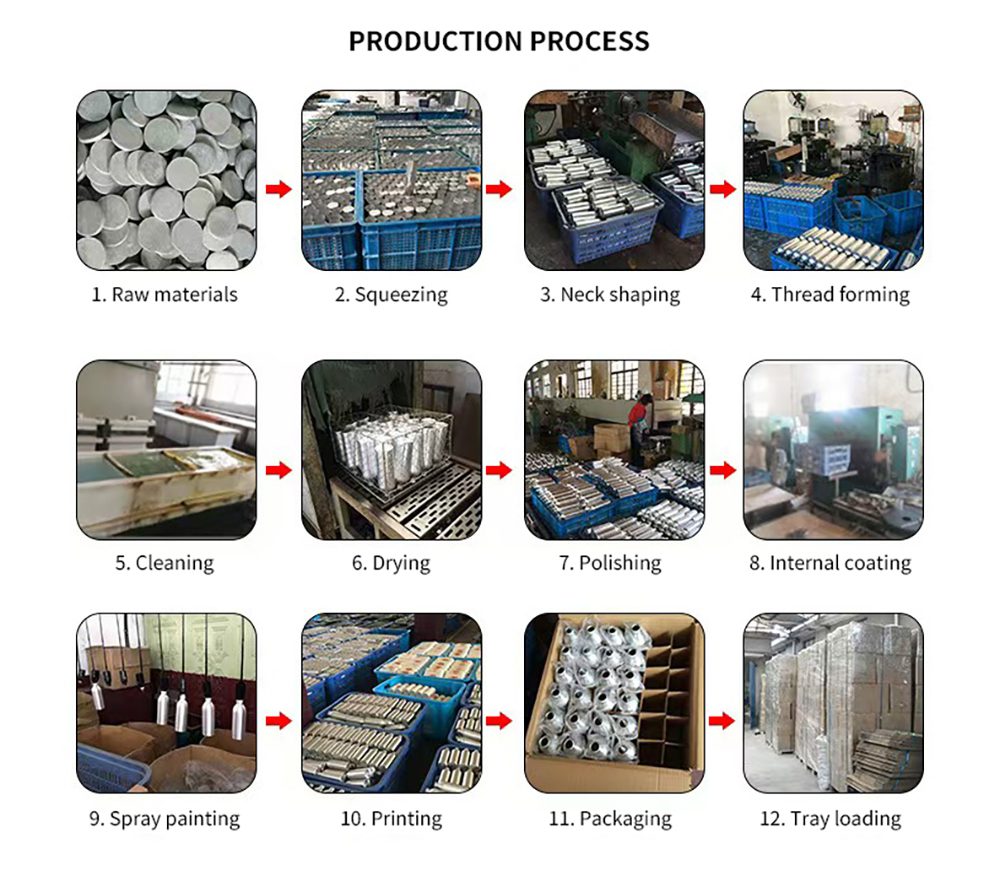 PRODUCTION PROCESS

1. Raw materials

2. Squeezing

3. Neck shaping

4. Thread forming

5. Cleaning

6. Drying

7. Polishing

8. Internal coating

9. Spray painting

10. Printing

11. Packaging

12. Tray loading