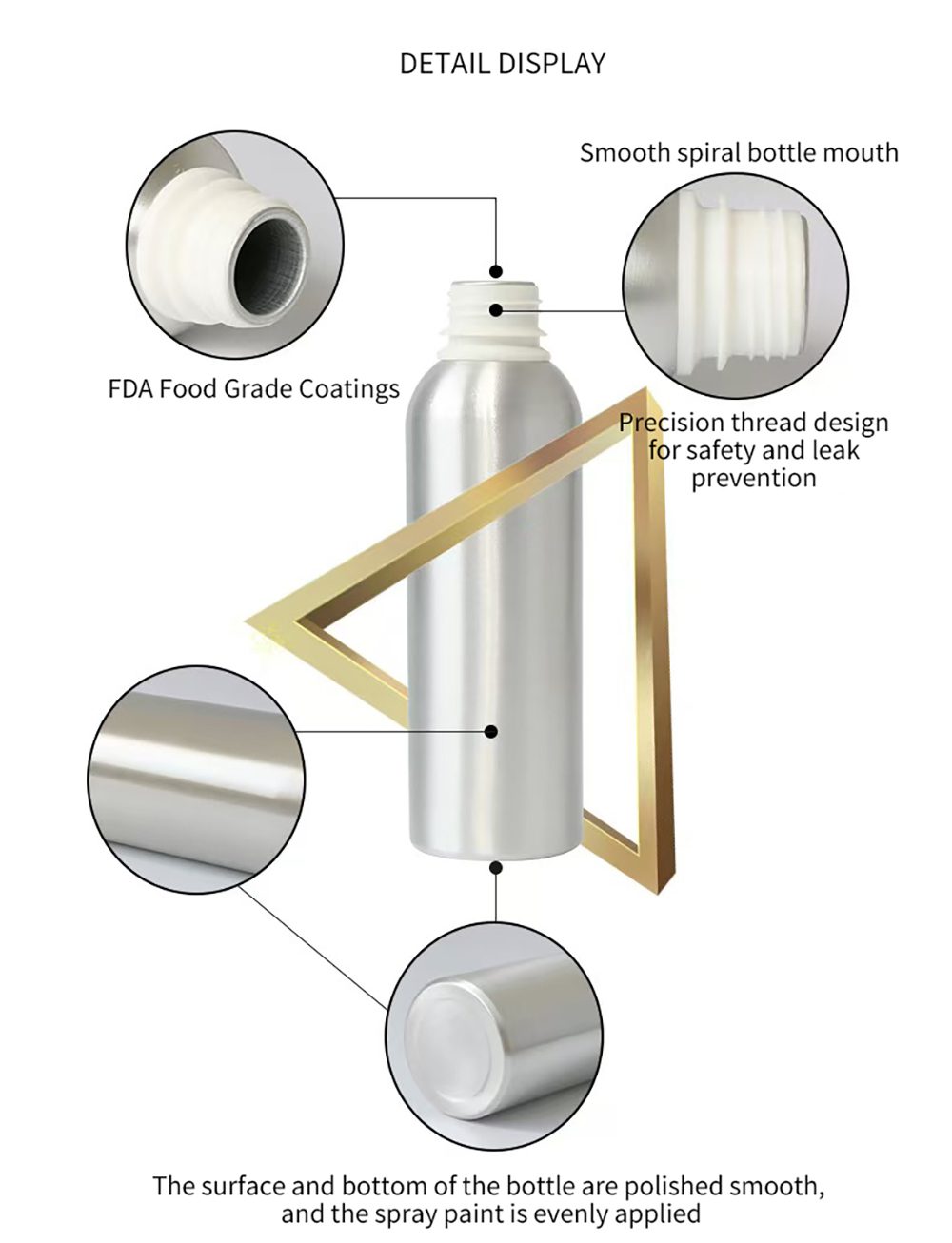 DETAIL DISPLAY

Smooth spiral bottle mouth

FDA Food Grade Coatings

Precision thread design for safety and leak prevention

The surface and bottom of the bottle are polished smooth, and the spray paint is evenly applied