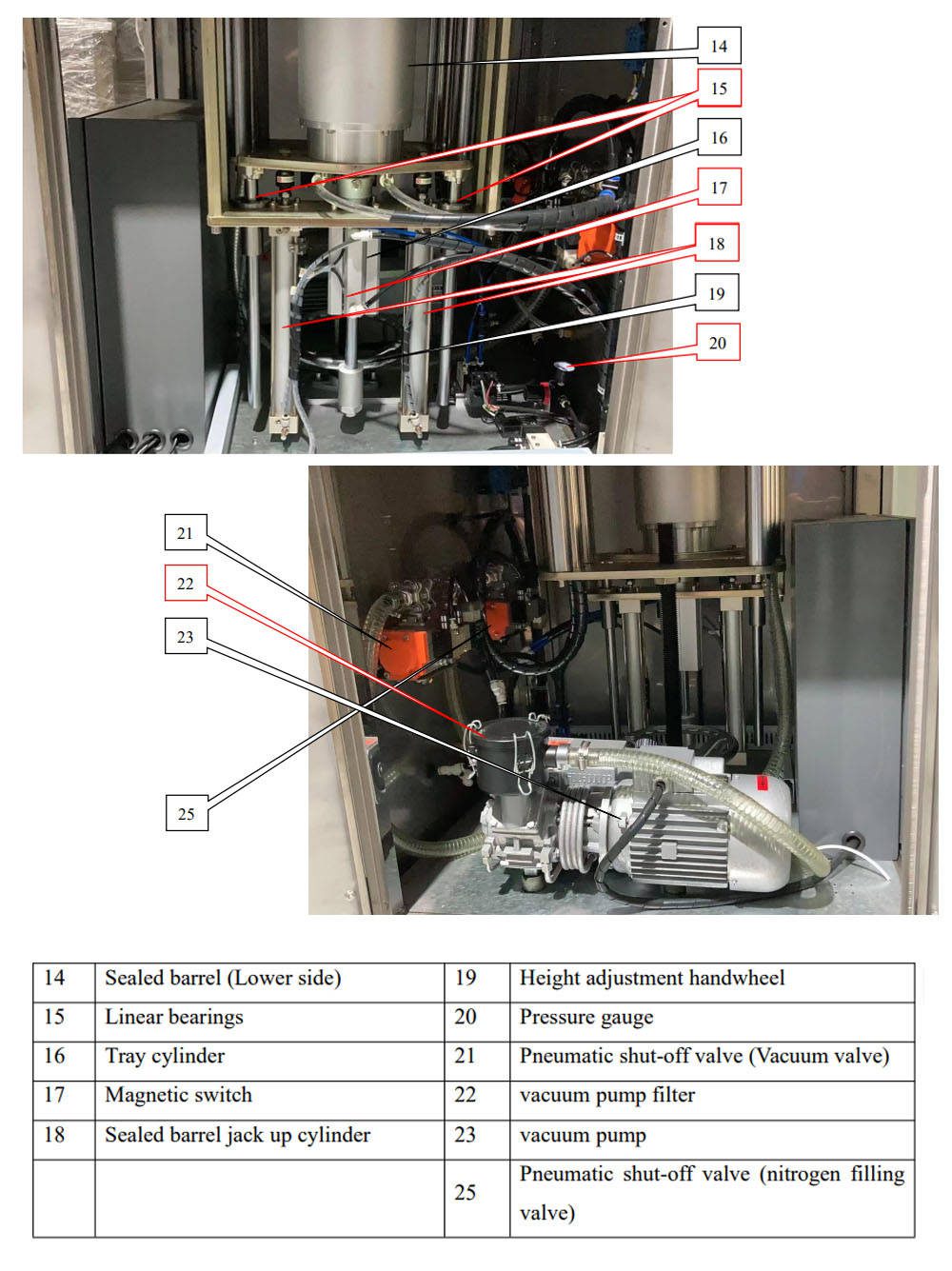 14
15
16
17
18
19
20

21
22
23
25

| 14 | Sealed barrel (Lower side) | 19 | Height adjustment handwheel |
|---|---|---|---|
| 15 | Linear bearings | 20 | Pressure gauge |
| 16 | Tray cylinder | 21 | Pneumatic shut-off valve (Vacuum valve) |
| 17 | Magnetic switch | 22 | vacuum pump filter |
| 18 | Sealed barrel jack up cylinder | 23 | vacuum pump |
| | | 25 | Pneumatic shut-off valve (nitrogen filling valve) |