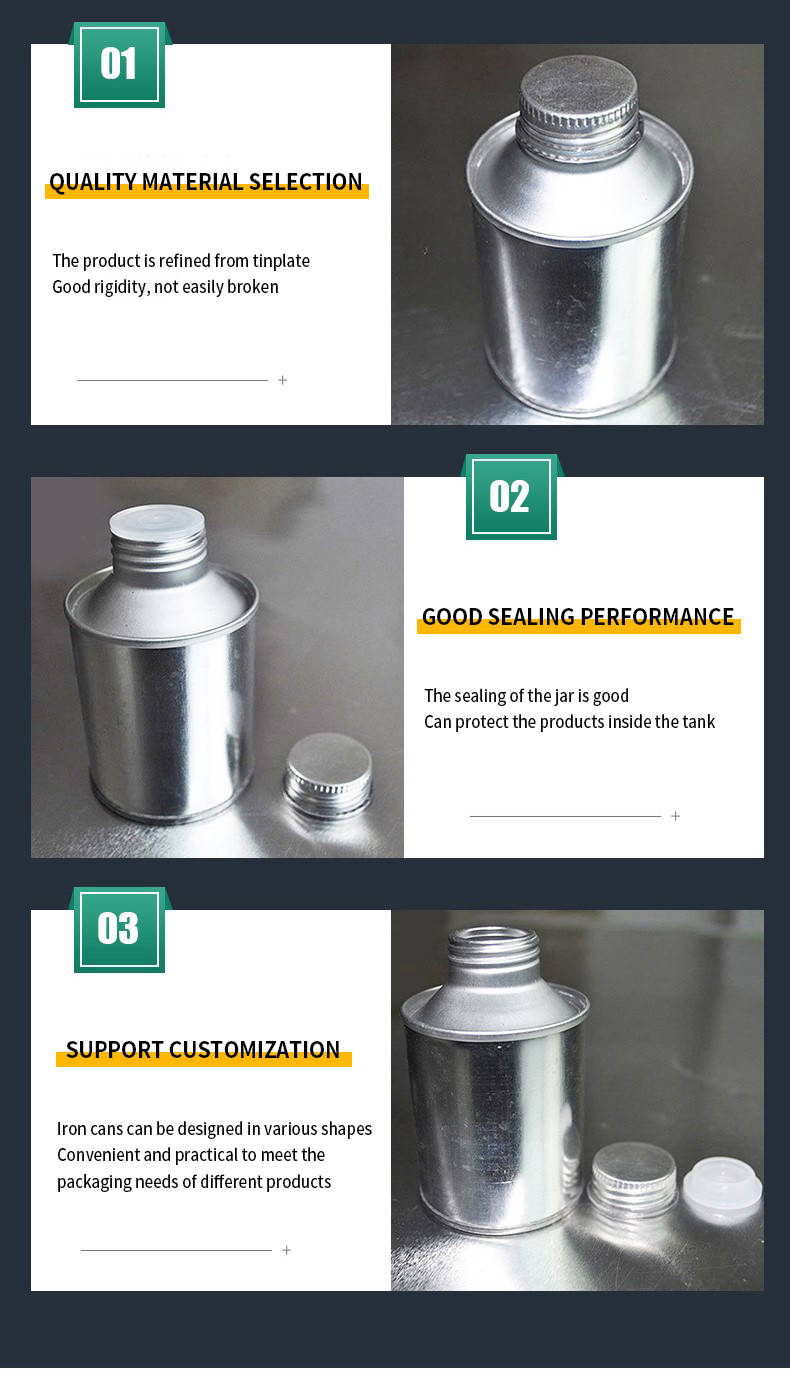 01

QUALITY MATERIAL SELECTION

The product is refined from tinplate
Good rigidity, not easily broken

+

02

GOOD SEALING PERFORMANCE

The sealing of the jar is good
Can protect the products inside the tank

+

03

SUPPORT CUSTOMIZATION

Iron cans can be designed in various shapes
Convenient and practical to meet the packaging needs of different products

+