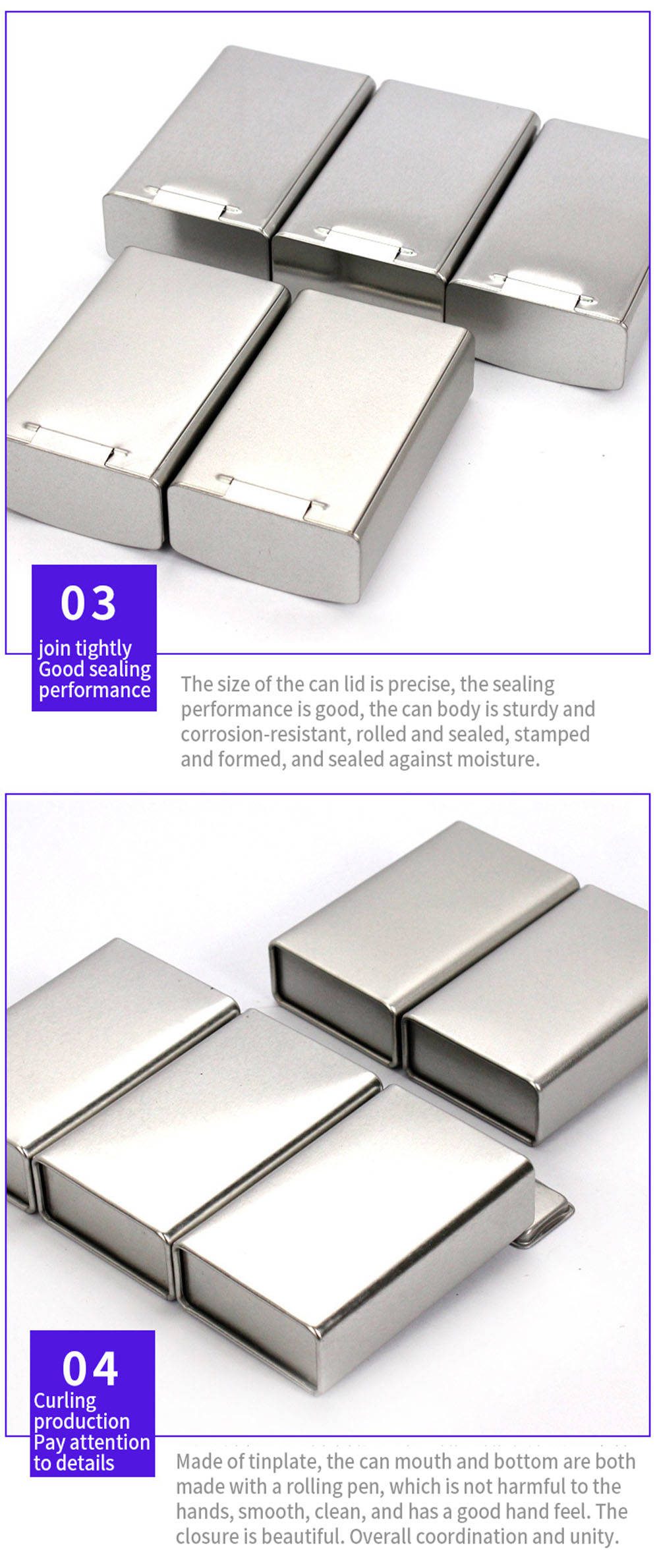 03
join tightly
Good sealing performance

The size of the can lid is precise, the sealing performance is good, the can body is sturdy and corrosion-resistant, rolled and sealed, stamped and formed, and sealed against moisture.

04
Curling production
Pay attention to details

Made of tinplate, the can mouth and bottom are both made with a rolling pen, which is not harmful to the hands, smooth, clean, and has a good hand feel. The closure is beautiful. Overall coordination and unity.